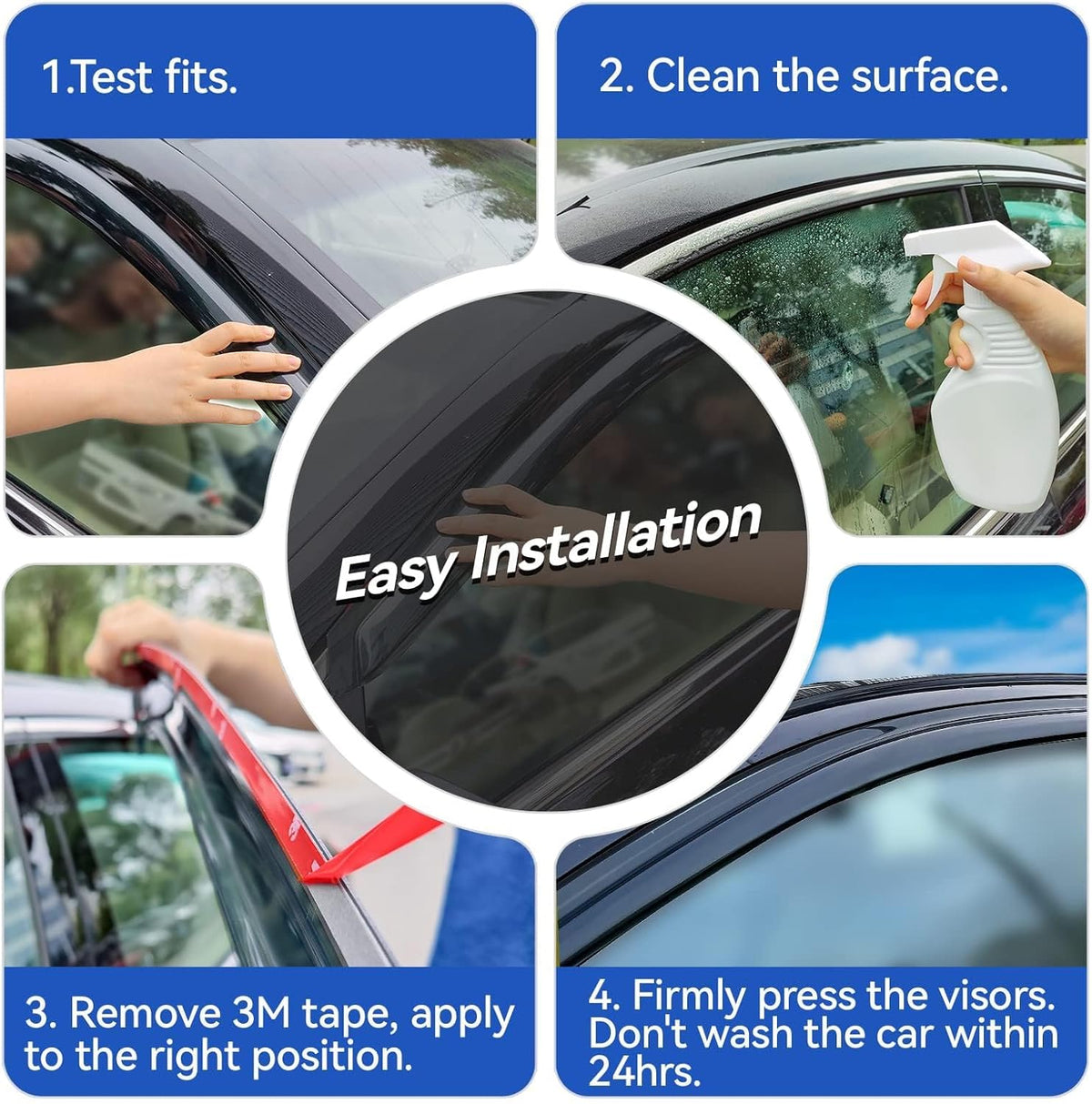 1.Test fits.

2. Clean the surface.

Easy Installation

3. Remove 3M tape, apply to the right position.

4. Firmly press the visors. Don't wash the car within 24hrs.